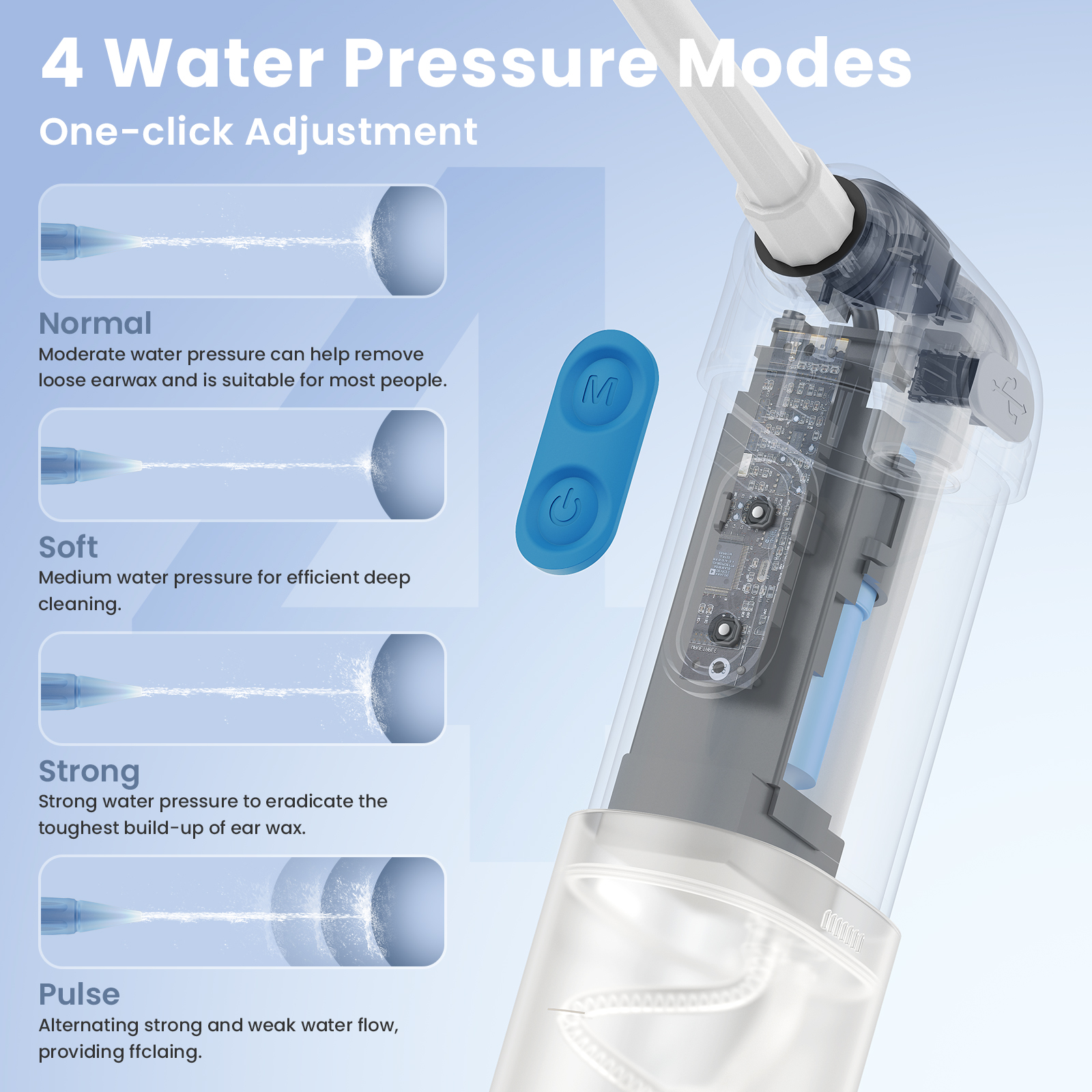 4 Water Pressure Modes

One-click Adjustment

Normal
Moderate water pressure can help remove loose earwax and is suitable for most people.

Soft
Medium water pressure for efficient deep cleaning.

Strong
Strong water pressure to eradicate the toughest build-up of ear wax.

Pulse
Alternating strong and weak water flow, providing ffclaing.

M