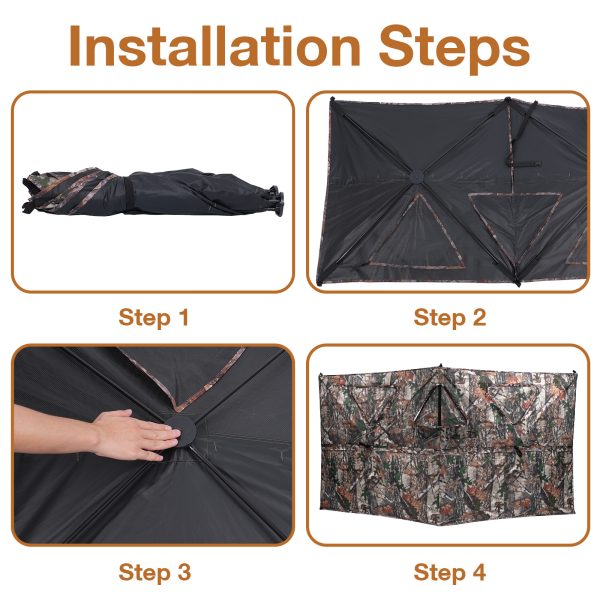 Installation Steps

Step 1

Step 2

Step 3

Step 4