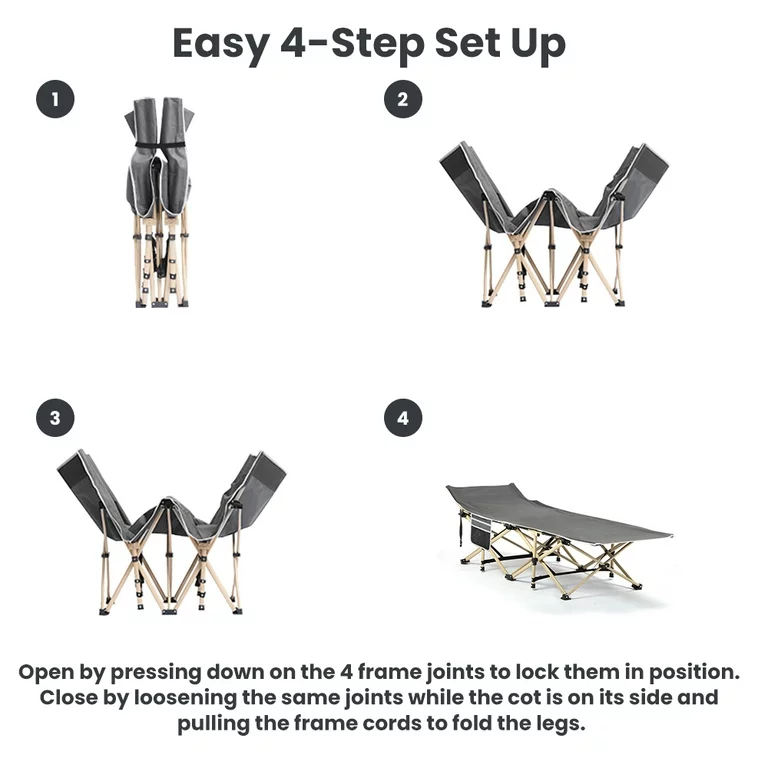 Easy 4-Step Set Up

1

2

3

4

Open by pressing down on the 4 frame joints to lock them in position. Close by loosening the same joints while the cot is on its side and pulling the frame cords to fold the legs.