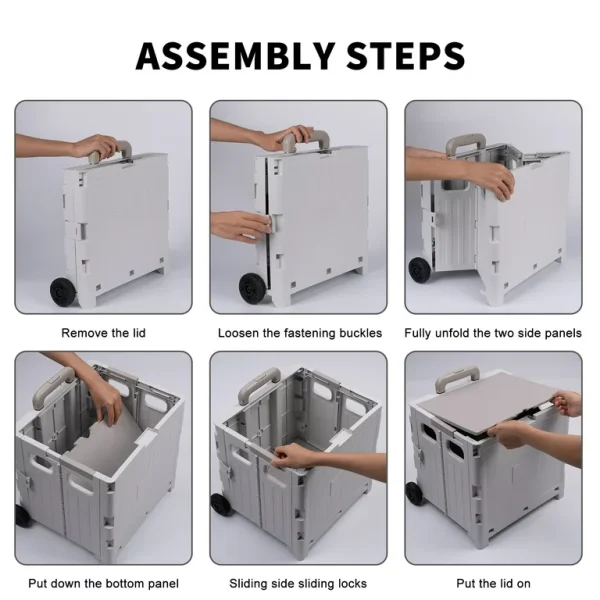 ASSEMBLY STEPS

Remove the lid

Loosen the fastening buckles

Fully unfold the two side panels

Put down the bottom panel

Sliding side sliding locks

Put the lid on